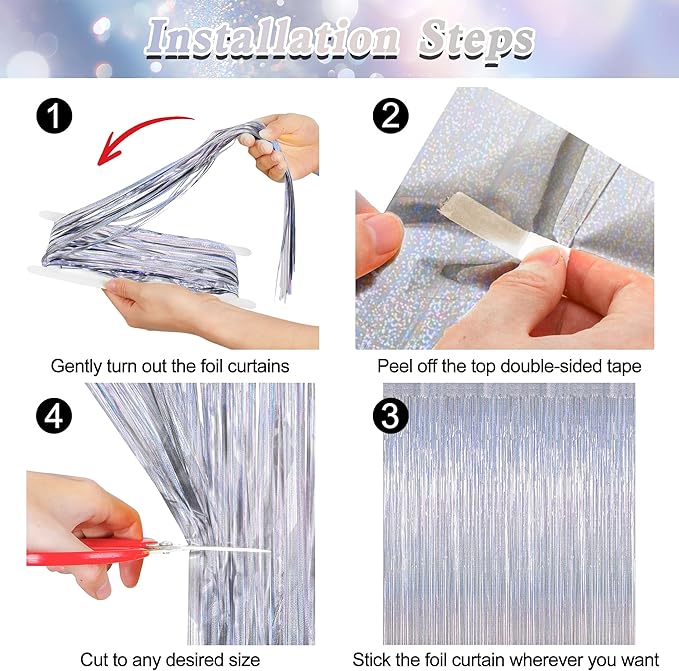 Installation Steps

1

Gently turn out the foil curtains

2

Peel off the top double-sided tape

4

Cut to any desired size

3

Stick the foil curtain wherever you want