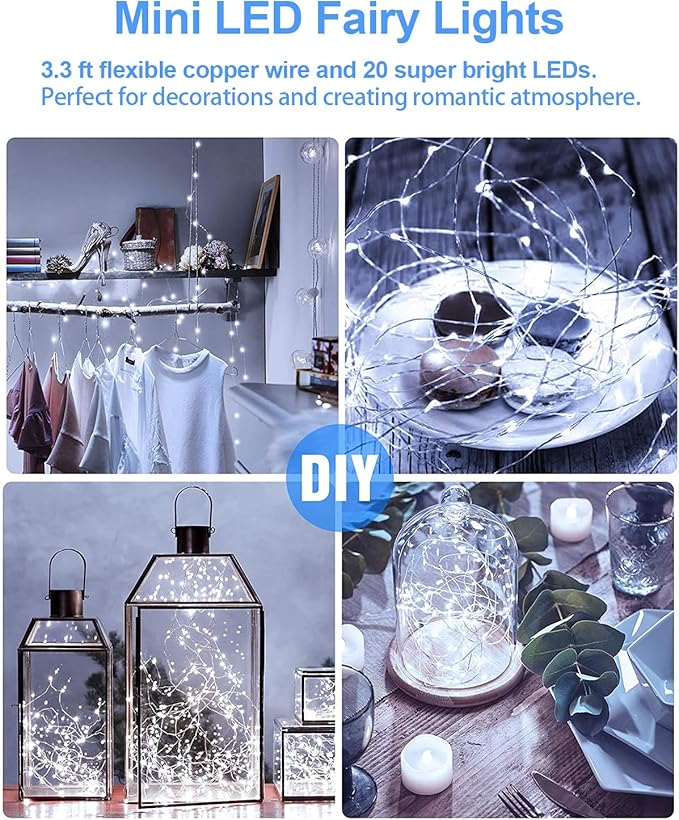 Mini LED Fairy Lights

3.3 ft flexible copper wire and 20 super bright LEDs.
Perfect for decorations and creating romantic atmosphere.

DIY