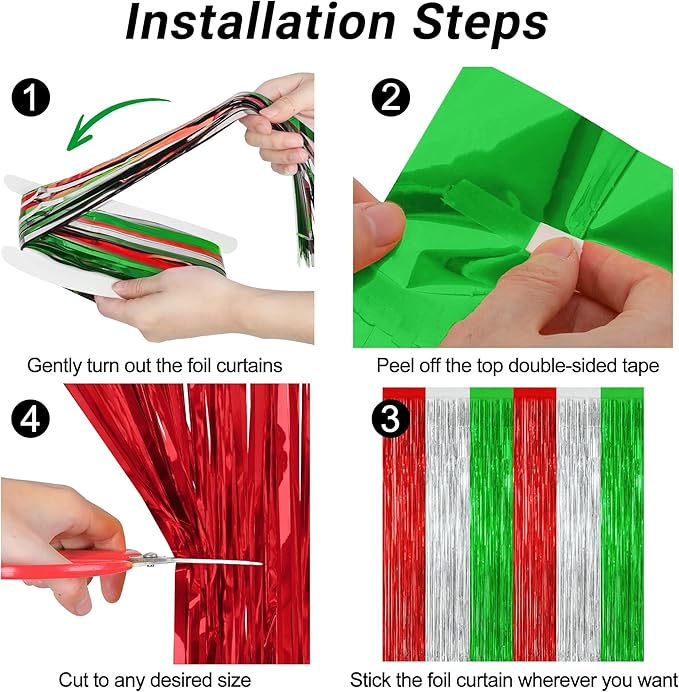 Installation Steps

1

Gently turn out the foil curtains

2

Peel off the top double-sided tape

4

Cut to any desired size

3

Stick the foil curtain wherever you want