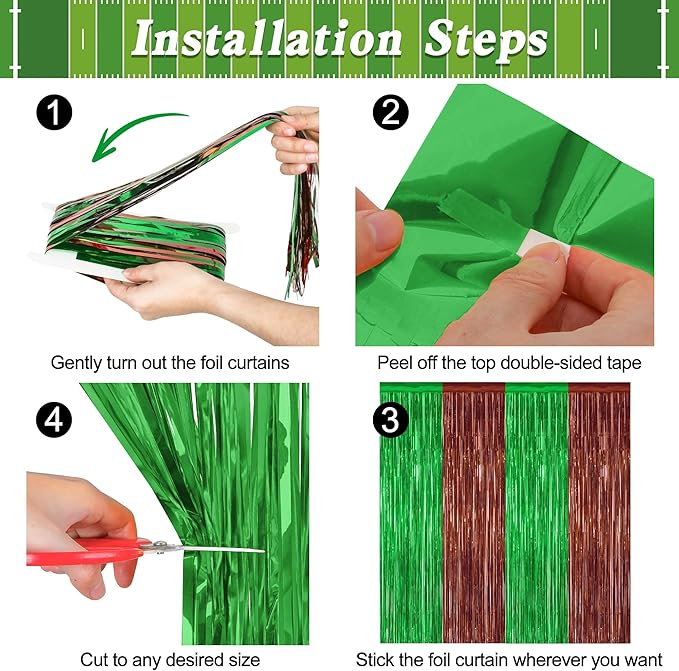 Installation Steps

1

Gently turn out the foil curtains

2

Peel off the top double-sided tape

4

Cut to any desired size

3

Stick the foil curtain wherever you want