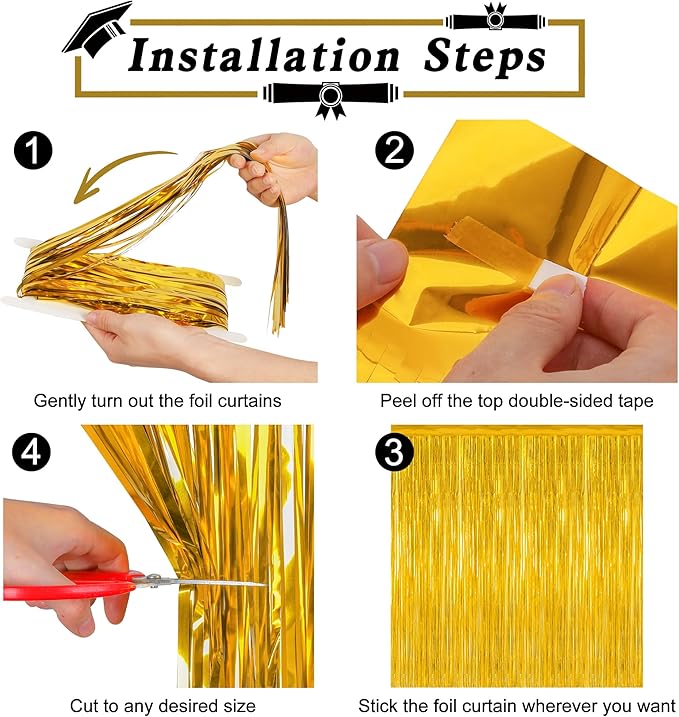 Installation Steps

1

Gently turn out the foil curtains

2

Peel off the top double-sided tape

4

Cut to any desired size

3

Stick the foil curtain wherever you want