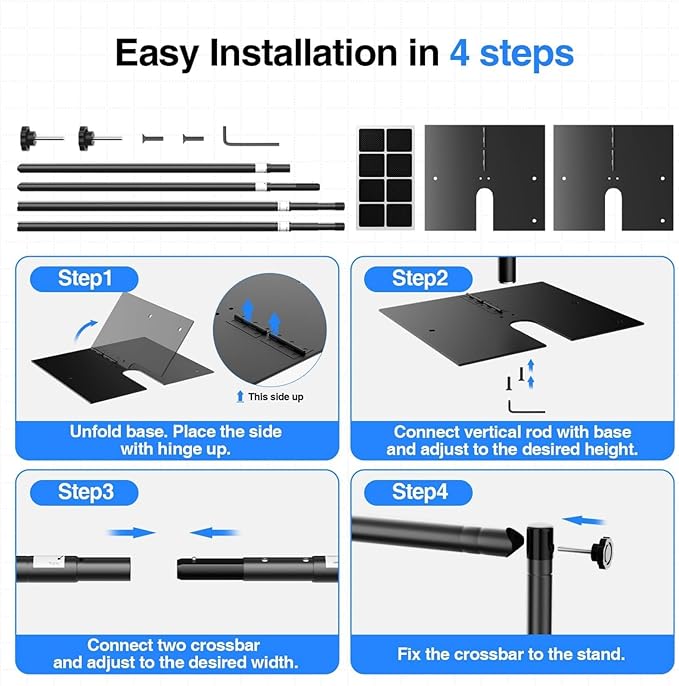 Easy Installation in 4 steps

Step1

This side up

Unfold base. Place the side with hinge up.

Step2

Connect vertical rod with base and adjust to the desired height.

Step3

Connect two crossbar and adjust to the desired width.

Step4

Fix the crossbar to the stand.