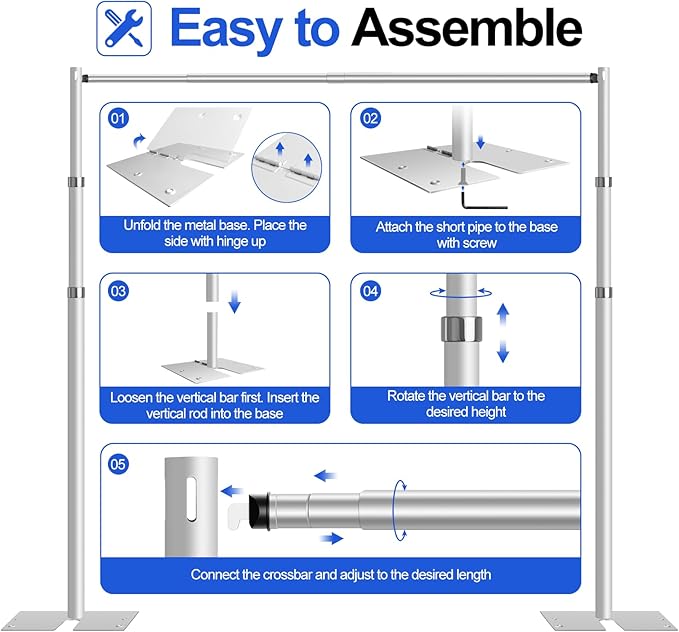 Easy to Assemble

01

Unfold the metal base. Place the side with hinge up

02

Attach the short pipe to the base with screw

03

Loosen the vertical bar first. Insert the vertical rod into the base

04

Rotate the vertical bar to the desired height

05

Connect the crossbar and adjust to the desired length