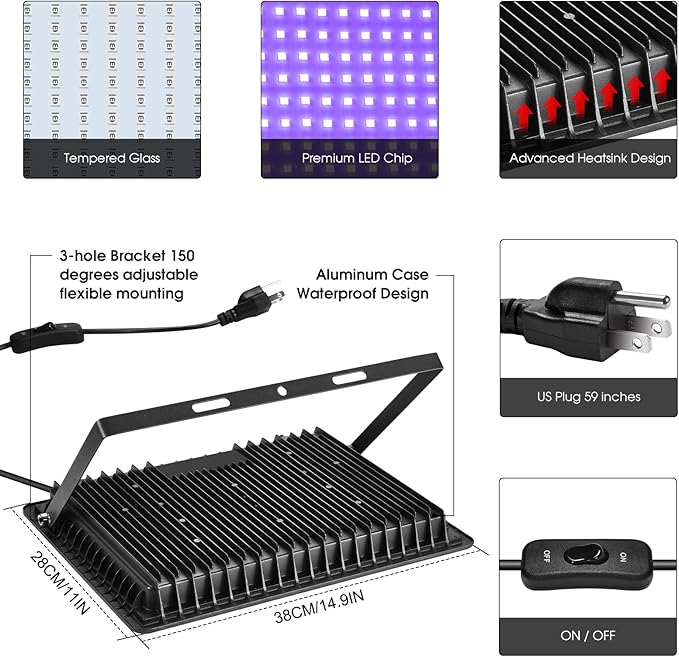 Tempered Glass

Premium LED Chip

Advanced Heatsink Design

3-hole Bracket 150 degrees adjustable flexible mounting

Aluminum Case Waterproof Design

US Plug 59 inches

28CM/11IN

38CM/14.9IN

OFF

ON

ON / OFF