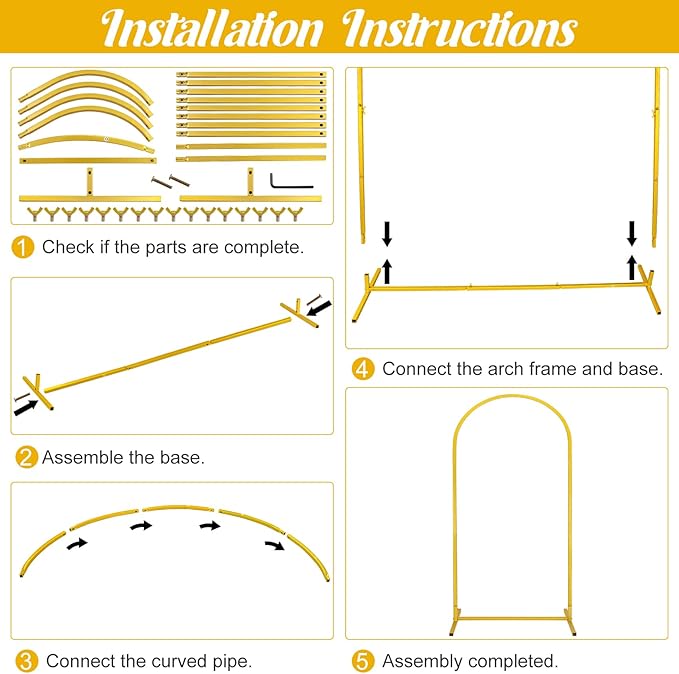 Installation Instructions

1 Check if the parts are complete.

2 Assemble the base.

3 Connect the curved pipe.

4 Connect the arch frame and base.

5 Assembly completed.