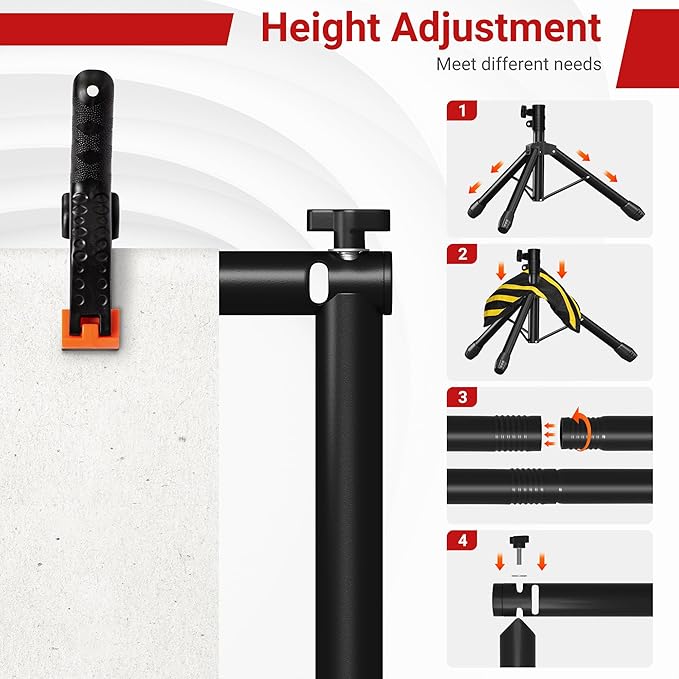 Height Adjustment
Meet different needs

1

2

3

4