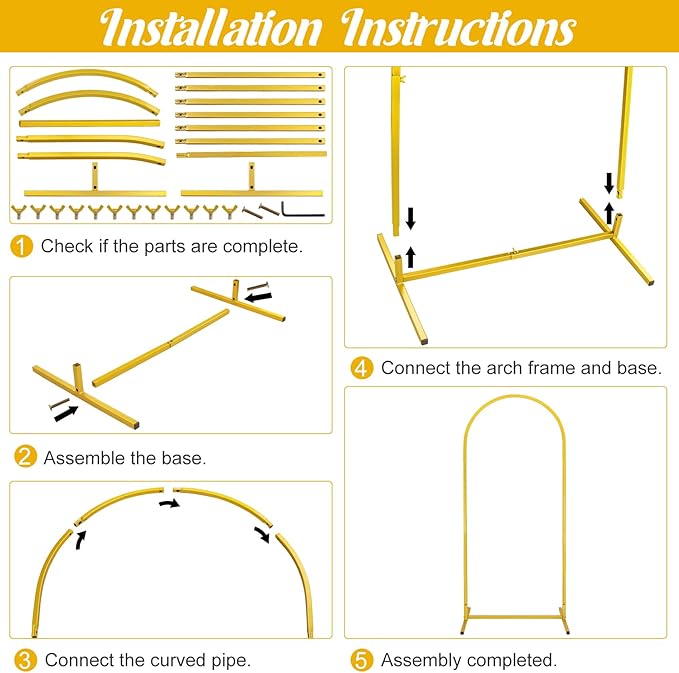 Installation Instructions

1 Check if the parts are complete.

2 Assemble the base.

3 Connect the curved pipe.

4 Connect the arch frame and base.

5 Assembly completed.