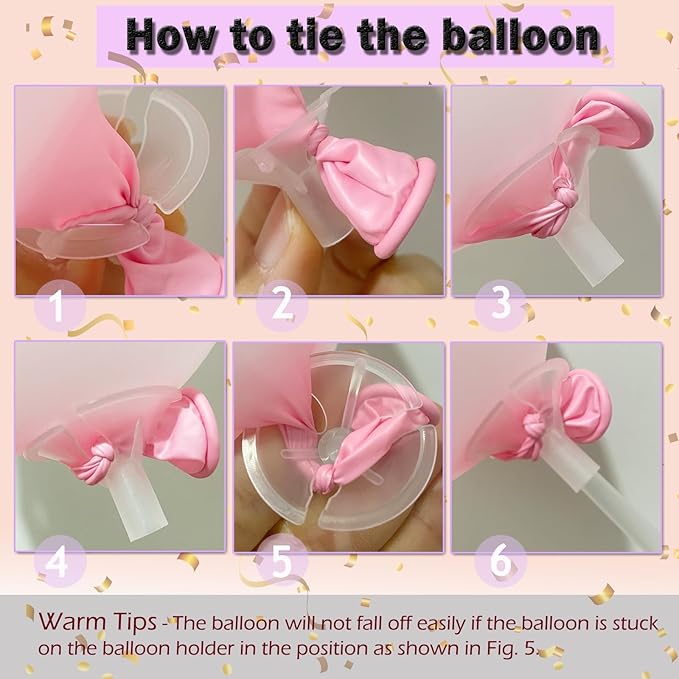 How to tie the balloon

1

2

3

4

5

6

Warm Tips - The balloon will not fall off easily if the balloon is stuck on the balloon holder in the position as shown in Fig. 5.