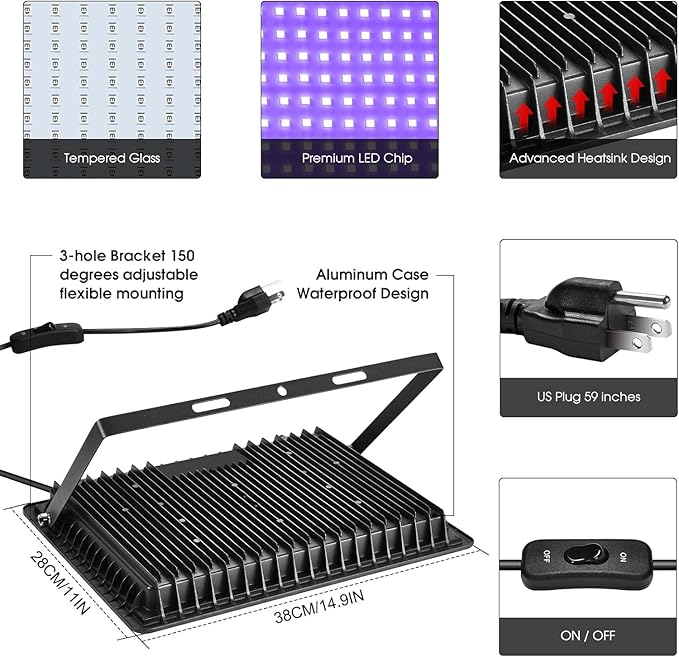 Tempered Glass

Premium LED Chip

Advanced Heatsink Design

3-hole Bracket 150 degrees adjustable flexible mounting

Aluminum Case Waterproof Design

US Plug 59 inches

28CM/11IN

38CM/14.9IN

OFF

ON

ON / OFF