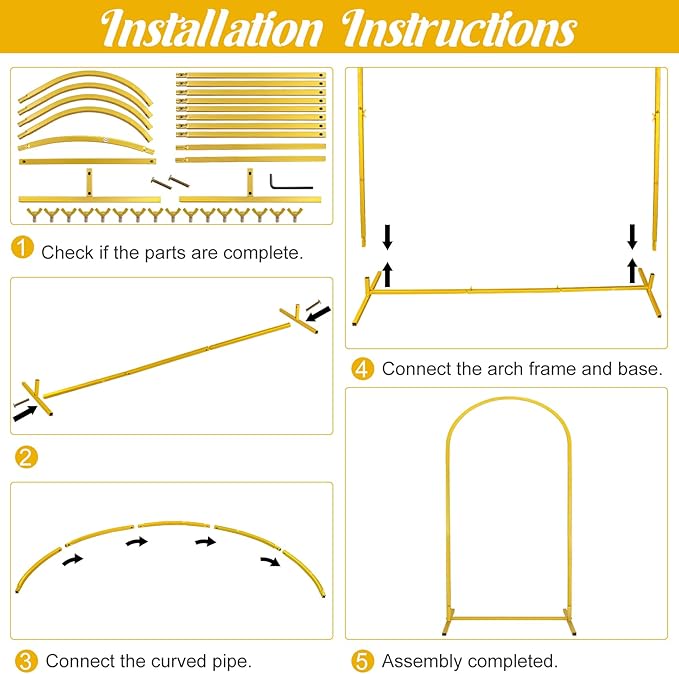 Installation Instructions

1 Check if the parts are complete.

2

3 Connect the curved pipe.

4 Connect the arch frame and base.

5 Assembly completed.