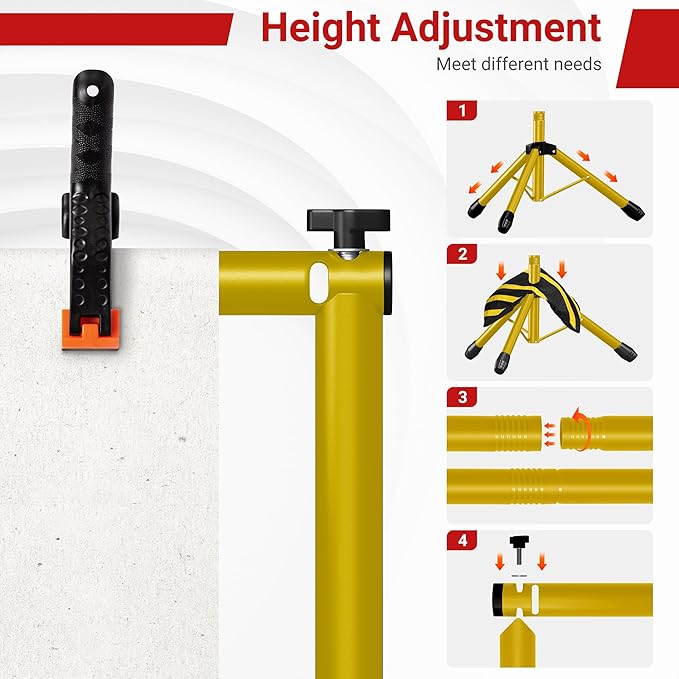 Height Adjustment

Meet different needs

1

2

3

4