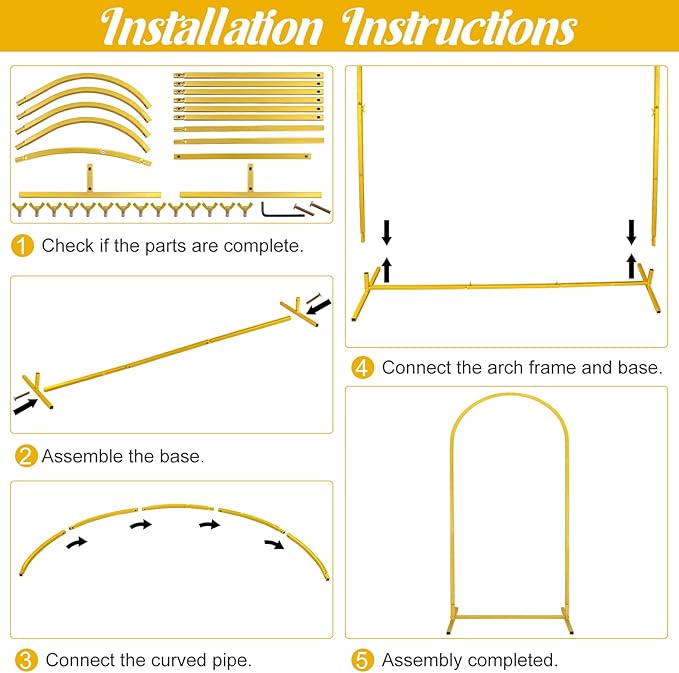 Installation Instructions

1 Check if the parts are complete.

2 Assemble the base.

3 Connect the curved pipe.

4 Connect the arch frame and base.

5 Assembly completed.