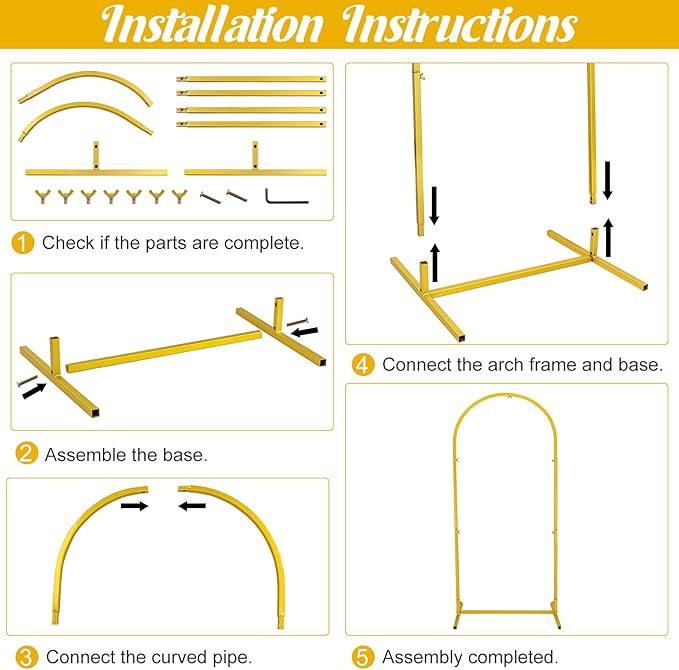 Installation Instructions

1 Check if the parts are complete.

2 Assemble the base.

3 Connect the curved pipe.

4 Connect the arch frame and base.

5 Assembly completed.