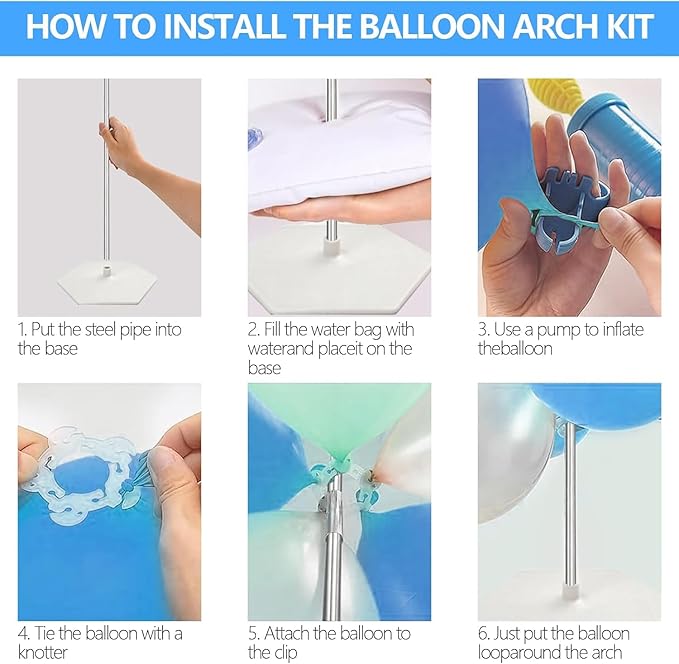 HOW TO INSTALL THE BALLOON ARCH KIT

1. Put the steel pipe into the base

2. Fill the water bag with waterand placeit on the base

3. Use a pump to inflate theballoon

4. Tie the balloon with a knotter

5. Attach the balloon to the clip

6. Just put the balloon looparound the arch