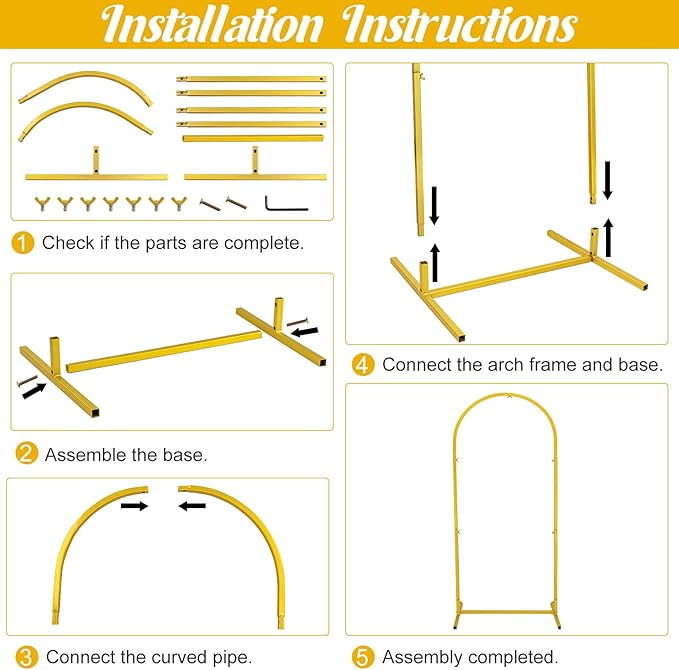 Installation Instructions

1 Check if the parts are complete.

2 Assemble the base.

3 Connect the curved pipe.

4 Connect the arch frame and base.

5 Assembly completed.