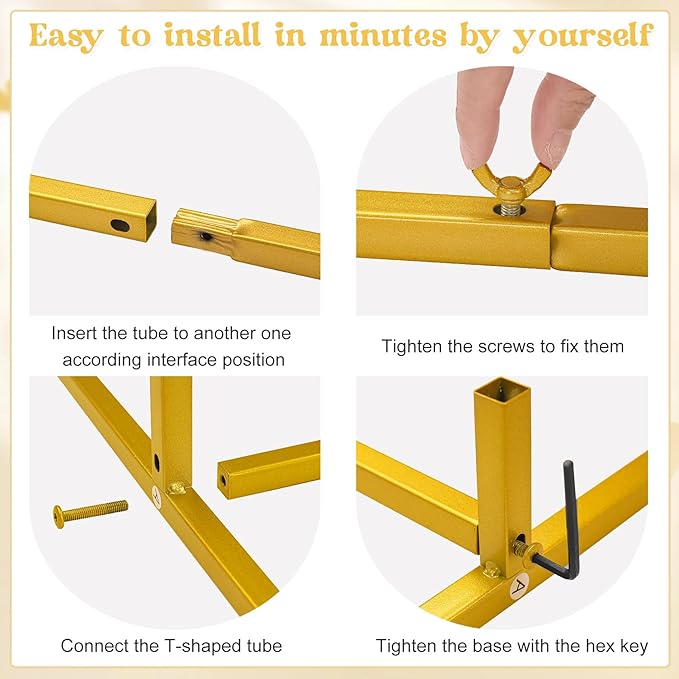 Easy to install in minutes by yourself

Insert the tube to another one according interface position

Tighten the screws to fix them

A

Connect the T-shaped tube

A

Tighten the base with the hex key