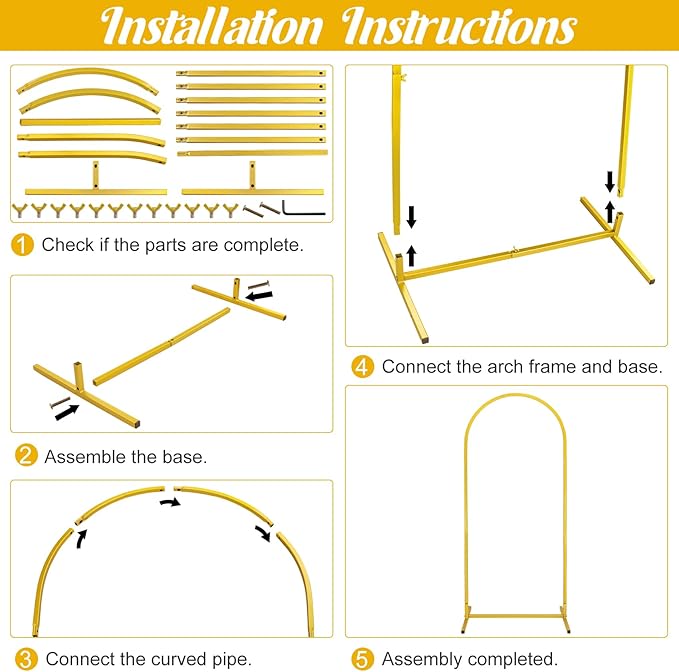 Installation Instructions

1 Check if the parts are complete.

2 Assemble the base.

3 Connect the curved pipe.

4 Connect the arch frame and base.

5 Assembly completed.