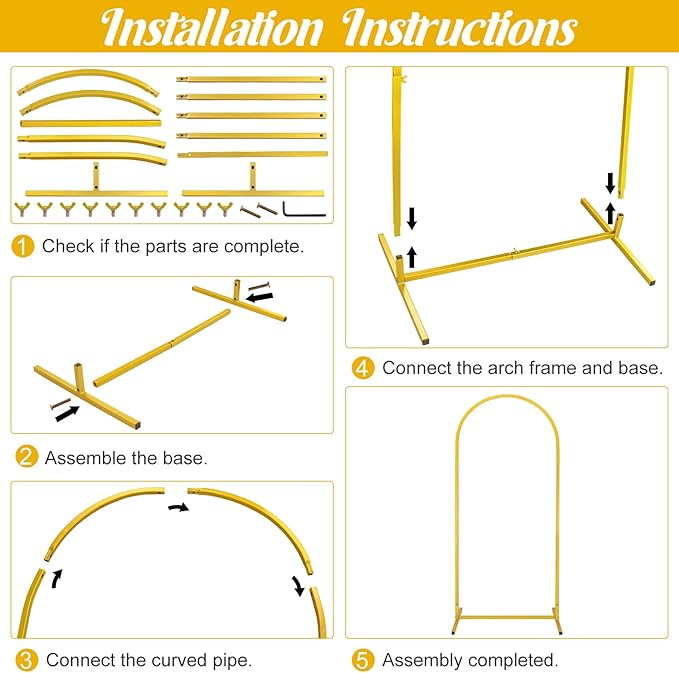 Installation Instructions

1 Check if the parts are complete.

2 Assemble the base.

3 Connect the curved pipe.

4 Connect the arch frame and base.

5 Assembly completed.