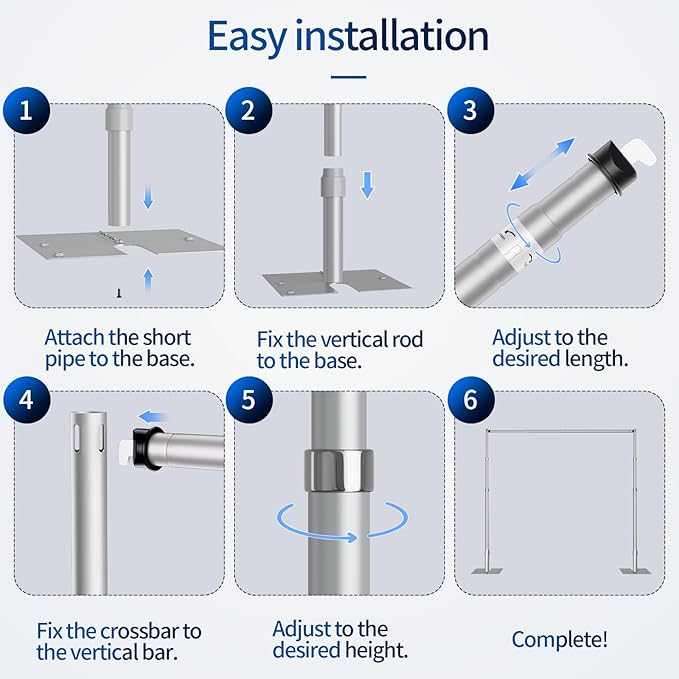 Easy installation

1

Attach the short pipe to the base.

2

Fix the vertical rod to the base.

3

Adjust to the desired length.

4

Fix the crossbar to the vertical bar.

5

Adjust to the desired height.

6

Complete!