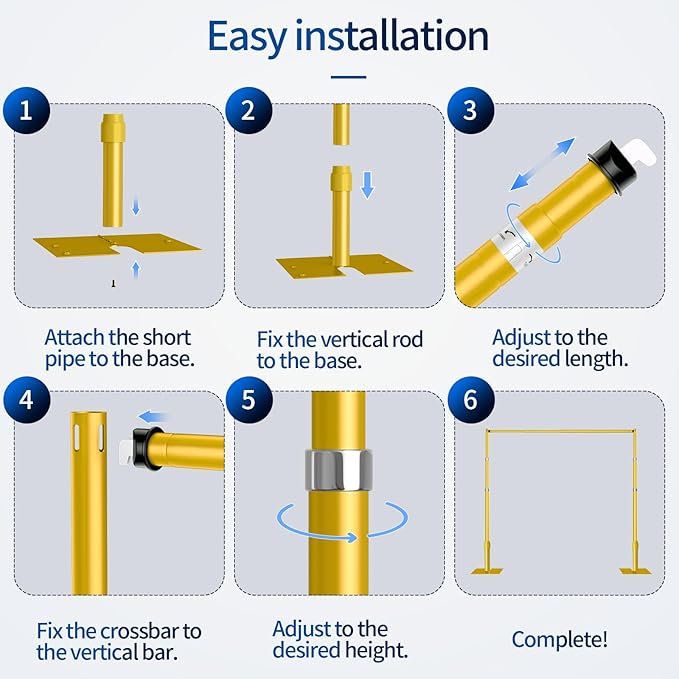 Easy installation

1

Attach the short pipe to the base.

2

Fix the vertical rod to the base.

3

Adjust to the desired length.

4

Fix the crossbar to the vertical bar.

5

Adjust to the desired height.

6

Complete!