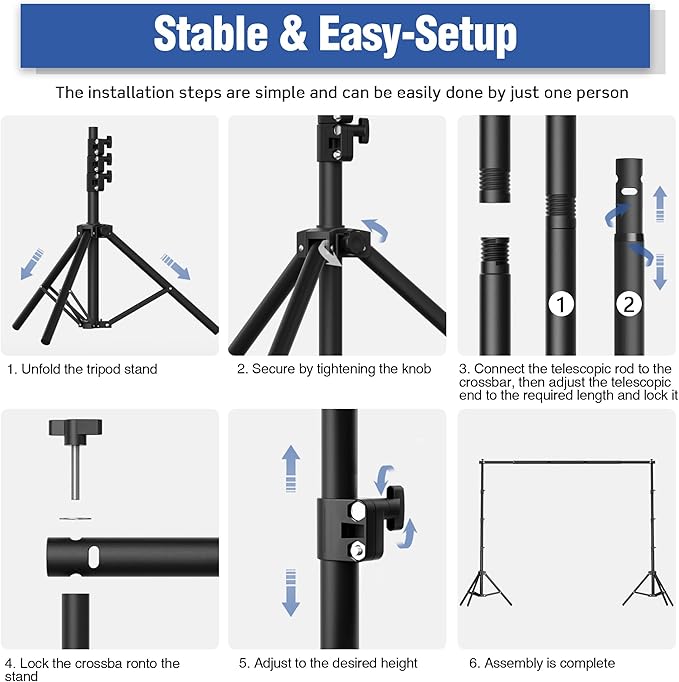 Stable & Easy-Setup

The installation steps are simple and can be easily done by just one person

1

2

1. Unfold the tripod stand

2. Secure by tightening the knob

3. Connect the telescopic rod to the crossbar, then adjust the telescopic end to the required length and lock it

4. Lock the crossba ronto the stand

5. Adjust to the desired height

6. Assembly is complete