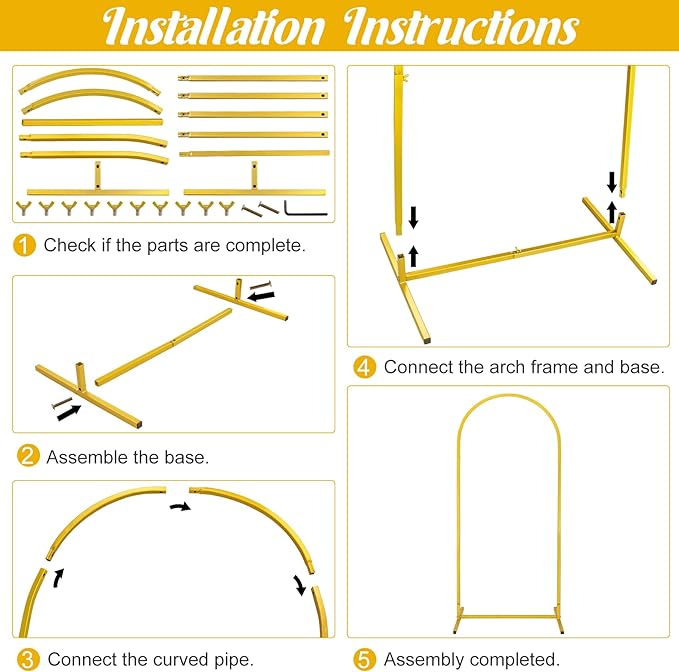 Installation Instructions

1 Check if the parts are complete.

2 Assemble the base.

3 Connect the curved pipe.

4 Connect the arch frame and base.

5 Assembly completed.