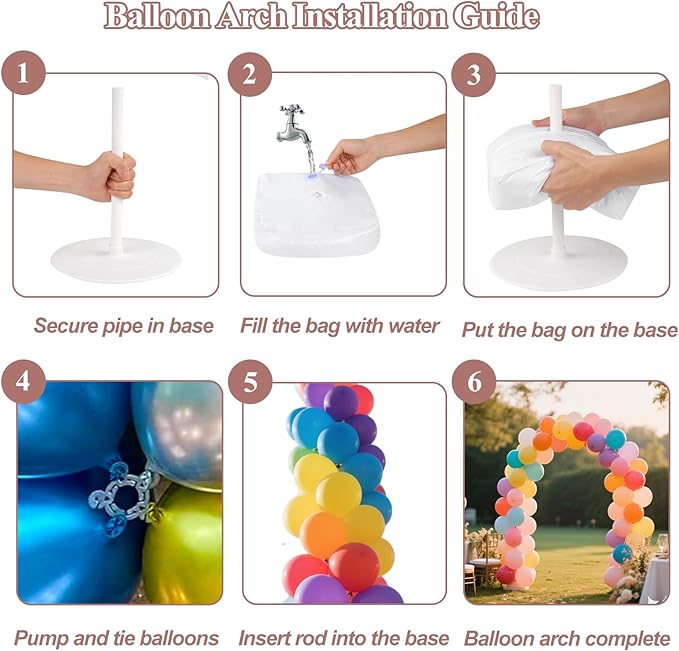 Balloon Arch Installation Guide

1

Secure pipe in base

2

Fill the bag with water

3

Put the bag on the base

4

Pump and tie balloons

5

Insert rod into the base

6

Balloon arch complete