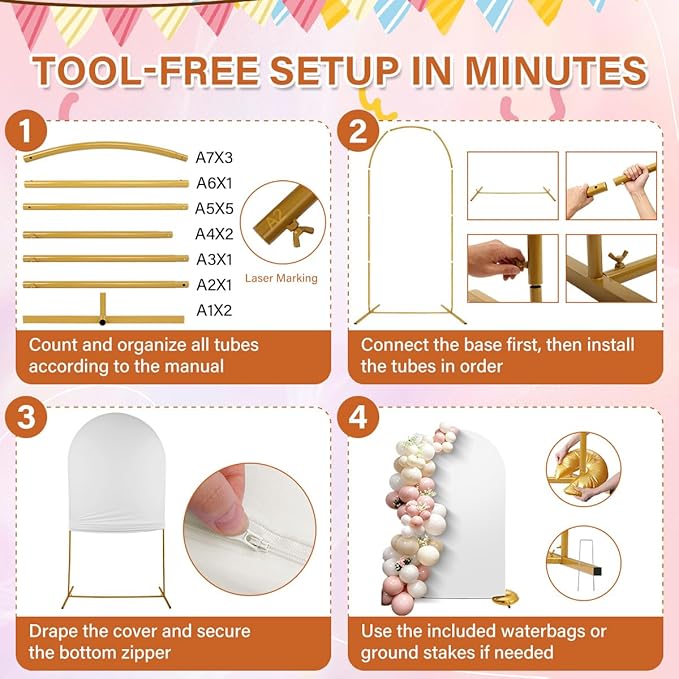 TOOL-FREE SETUP IN MINUTES

1

A7X3
A6X1
A5X5
A4X2
A3X1
A2X1
A1X2

A2
Laser Marking

Count and organize all tubes according to the manual

2

Connect the base first, then install the tubes in order

3

Drape the cover and secure the bottom zipper

4

Use the included waterbags or ground stakes if needed