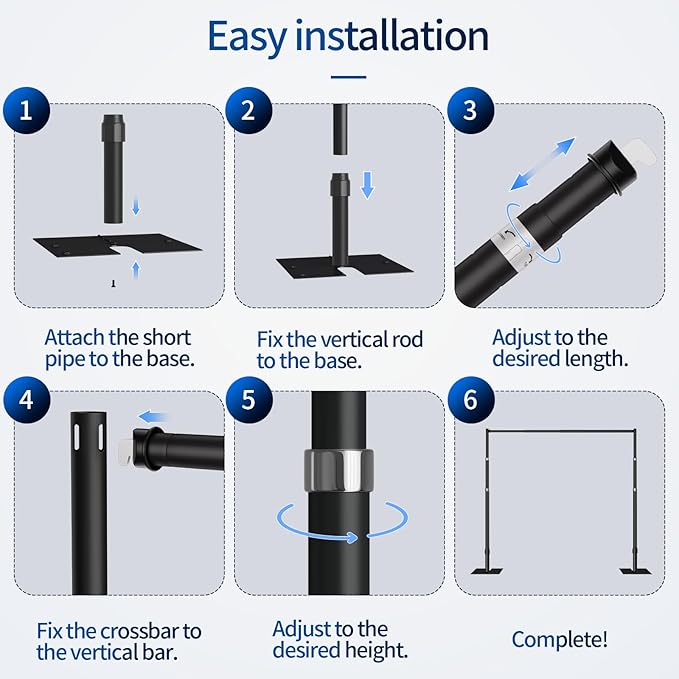 Easy installation

1

Attach the short pipe to the base.

2

Fix the vertical rod to the base.

3

Adjust to the desired length.

4

Fix the crossbar to the vertical bar.

5

Adjust to the desired height.

6

Complete!