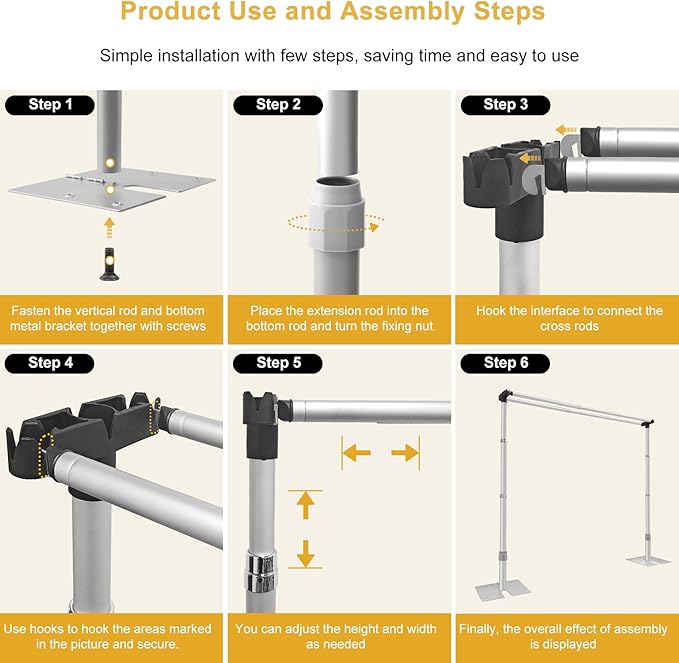 Product Use and Assembly Steps

Simple installation with few steps, saving time and easy to use

Step 1

Fasten the vertical rod and bottom metal bracket together with screws

Step 2

Place the extension rod into the bottom rod and turn the fixing nut

Step 3

Hook the interface to connect the cross rods

Step 4

Use hooks to hook the areas marked in the picture and secure.

Step 5

You can adjust the height and width as needed

Step 6

Finally, the overall effect of assembly is displayed