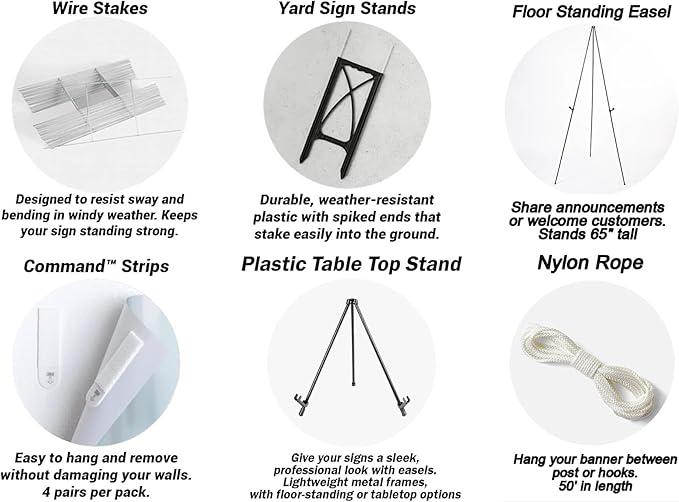 Wire Stakes

Designed to resist sway and bending in windy weather. Keeps your sign standing strong.

Yard Sign Stands

Durable, weather-resistant plastic with spiked ends that stake easily into the ground.

Floor Standing Easel

Share announcements or welcome customers. Stands 65" tall

Command™ Strips

Easy to hang and remove without damaging your walls. 4 pairs per pack.

Plastic Table Top Stand

Give your signs a sleek, professional look with easels. Lightweight metal frames, with floor-standing or tabletop options

Nylon Rope

Hang your banner between post or hooks. 50' in length