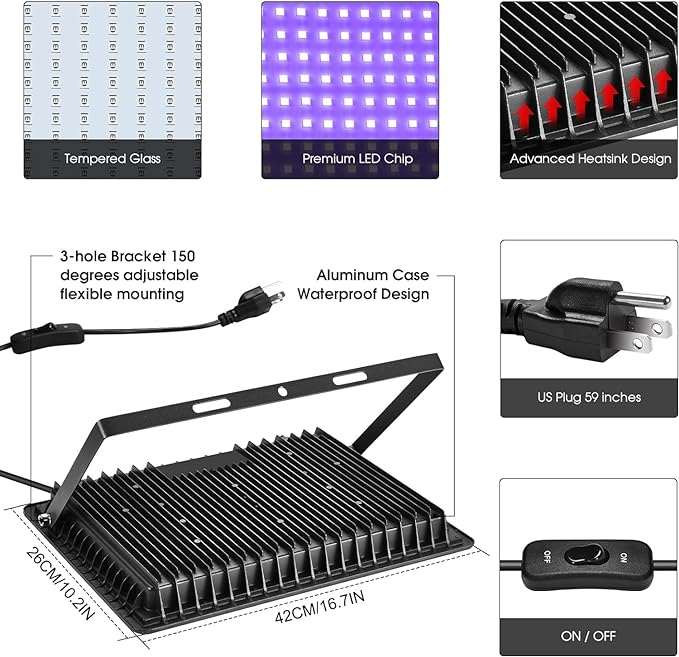 Tempered Glass

Premium LED Chip

Advanced Heatsink Design

3-hole Bracket 150 degrees adjustable flexible mounting

Aluminum Case Waterproof Design

US Plug 59 inches

26CM/10.2IN

42CM/16.7IN

OFF

ON

ON / OFF