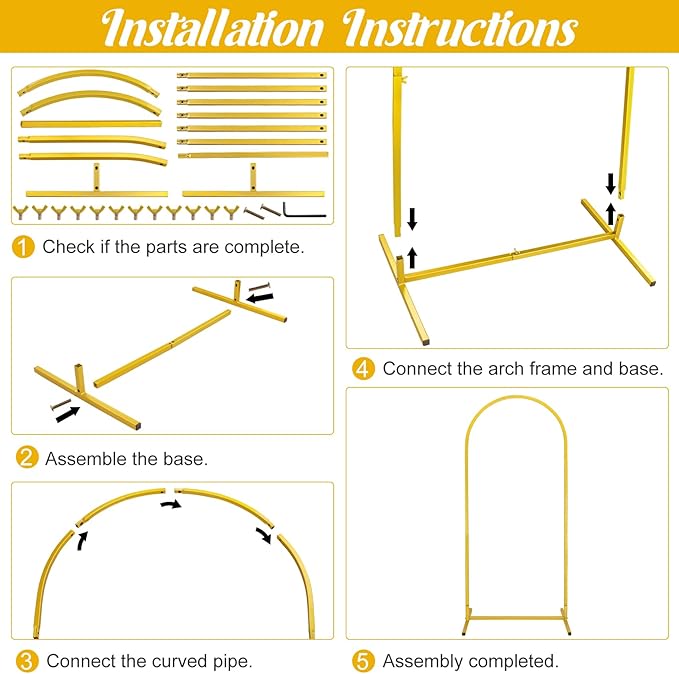 Installation Instructions

1 Check if the parts are complete.

2 Assemble the base.

3 Connect the curved pipe.

4 Connect the arch frame and base.

5 Assembly completed.