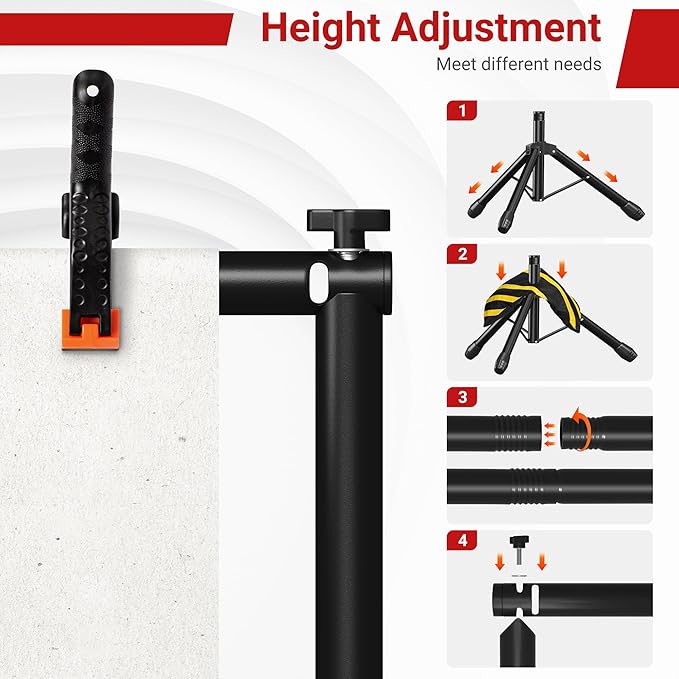 Height Adjustment

Meet different needs

1

2

3

4