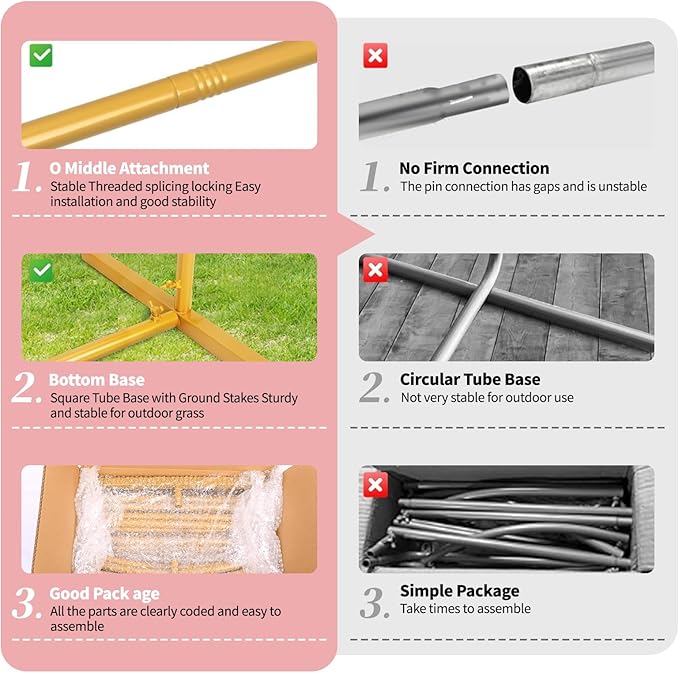 1. O Middle Attachment
Stable Threaded splicing locking Easy installation and good stability

2. Bottom Base
Square Tube Base with Ground Stakes Sturdy and stable for outdoor grass

3. Good Pack age
All the parts are clearly coded and easy to assemble

1. No Firm Connection
The pin connection has gaps and is unstable

2. Circular Tube Base
Not very stable for outdoor use

3. Simple Package
Take times to assemble