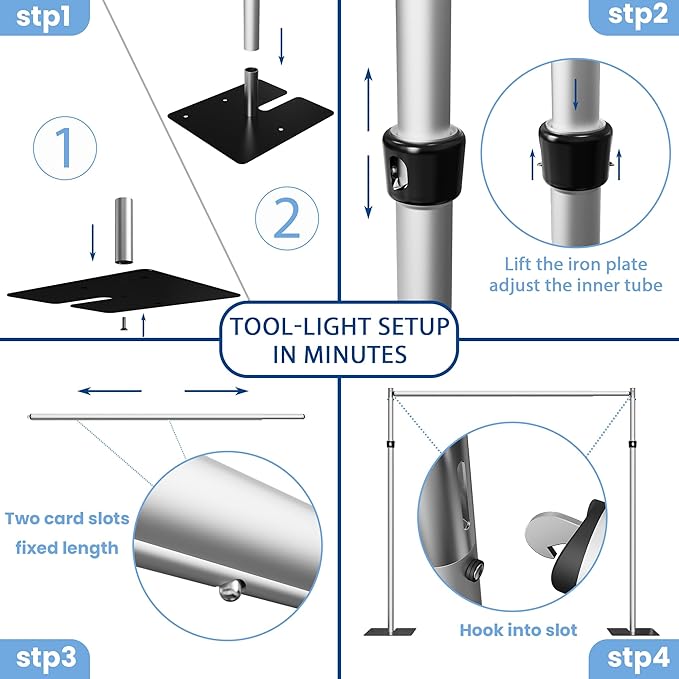 stp1

1

2

stp2

Lift the iron plate adjust the inner tube

TOOL-LIGHT SETUP IN MINUTES

Two card slots fixed length

stp3

Hook into slot

stp4