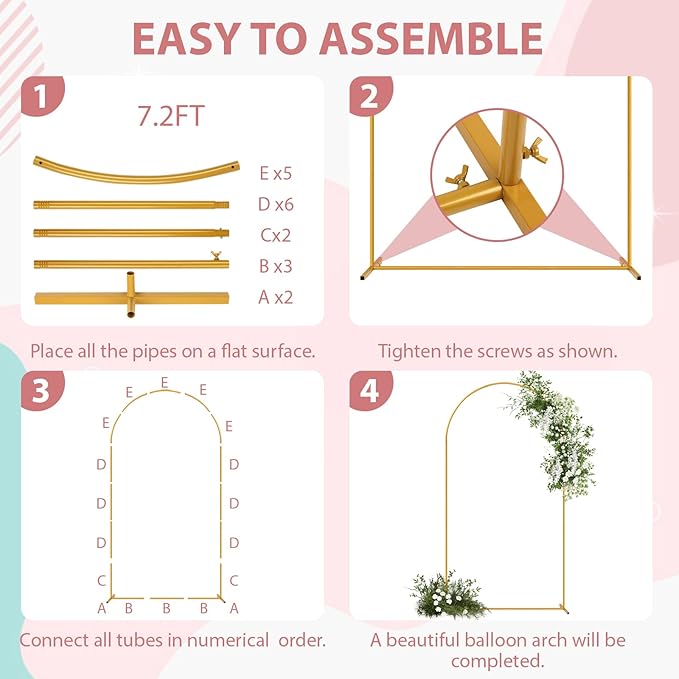 EASY TO ASSEMBLE

1

7.2FT

E x5
D x6
Cx2
B x3
A x2

Place all the pipes on a flat surface.

2

Tighten the screws as shown.

3

E E E
E E
D D
D D
D D
C C
A B B B A

Connect all tubes in numerical order.

4

A beautiful balloon arch will be completed.