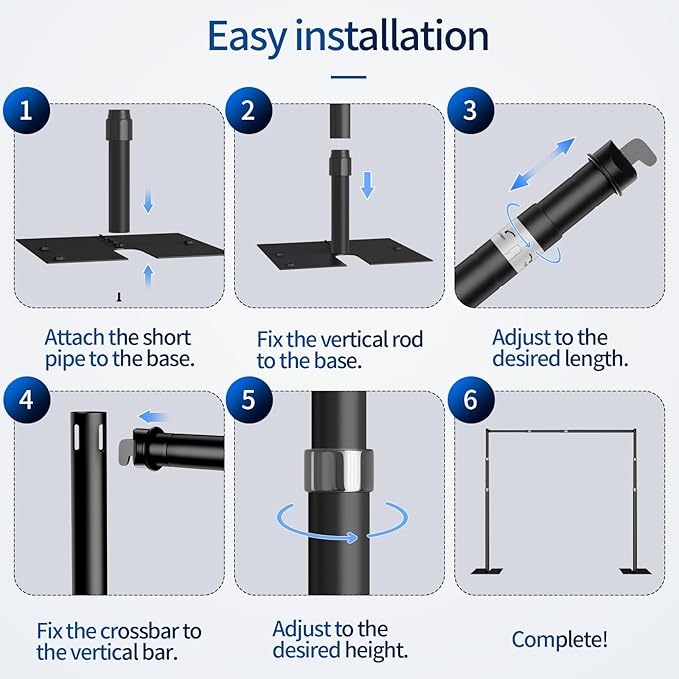 Easy installation

1

Attach the short pipe to the base.

2

Fix the vertical rod to the base.

3

Adjust to the desired length.

4

Fix the crossbar to the vertical bar.

5

Adjust to the desired height.

6

Complete!