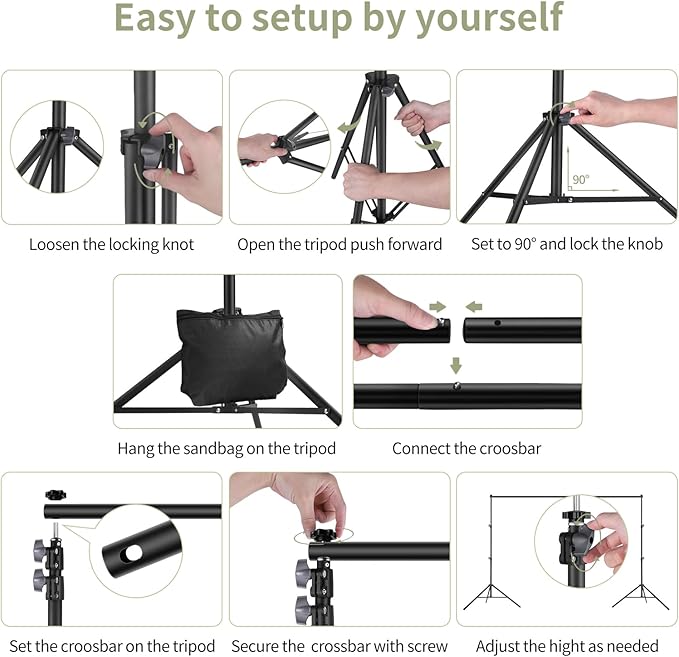 Easy to setup by yourself

90°

Loosen the locking knot

Open the tripod push forward

Set to 90° and lock the knob

Hang the sandbag on the tripod

Connect the croosbar

Set the croosbar on the tripod

Secure the crossbar with screw

Adjust the hight as needed