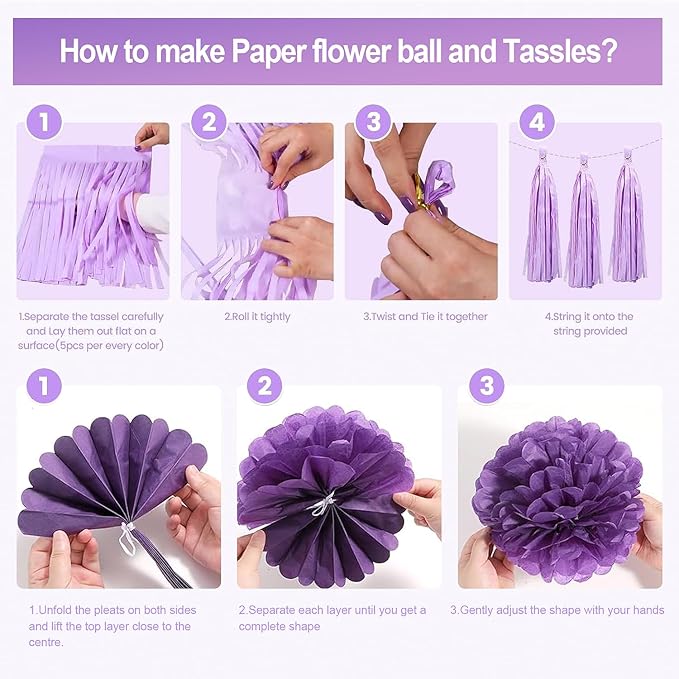 How to make Paper flower ball and Tassles?

1

1.Separate the tassel carefully and Lay them out flat on a surface(5pcs per every color)

2

2.Roll it tightly

3

3.Twist and Tie it together

4

4.String it onto the string provided

1

1.Unfold the pleats on both sides and lift the top layer close to the centre.

2

2.Separate each layer until you get a complete shape

3

3.Gently adjust the shape with your hands