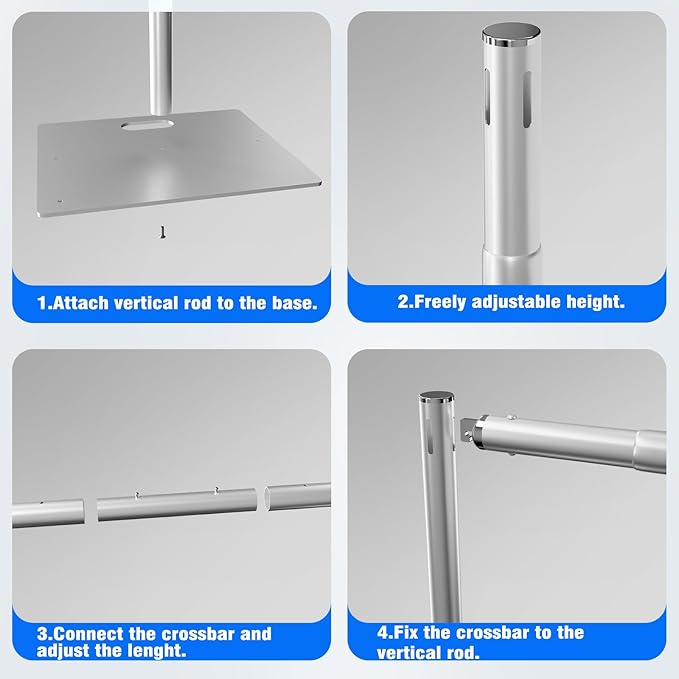 1.Attach vertical rod to the base.

2.Freely adjustable height.

3.Connect the crossbar and adjust the lenght.

4.Fix the crossbar to the vertical rod.