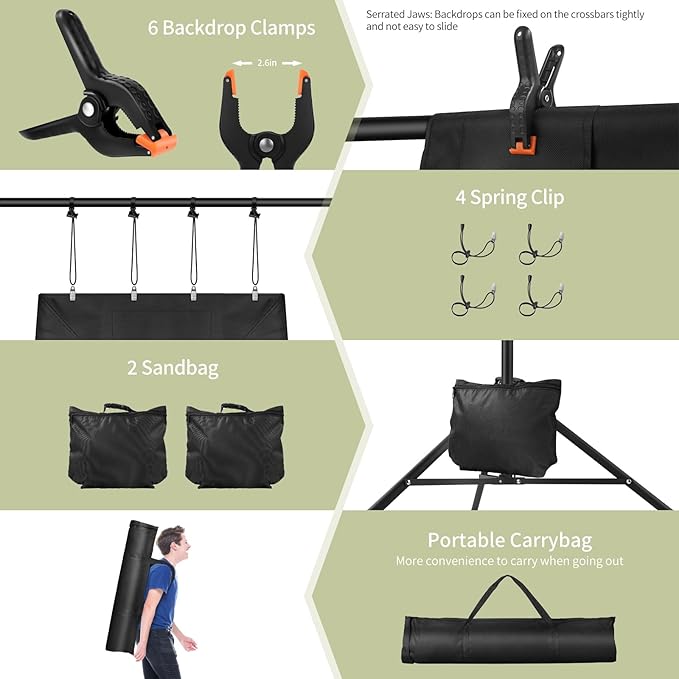 6 Backdrop Clamps

2.6in

Serrated Jaws: Backdrops can be fixed on the crossbars tightly and not easy to slide

4 Spring Clip

2 Sandbag

Portable Carrybag

More convenience to carry when going out