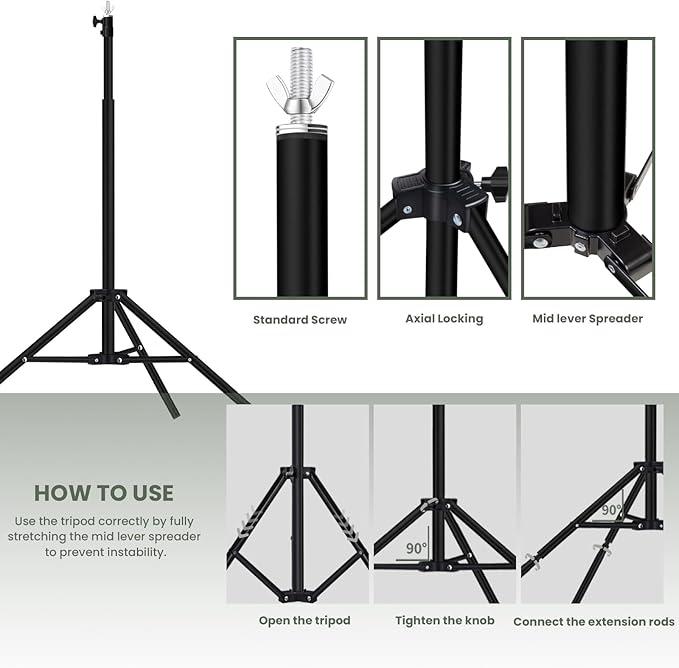 Standard Screw

Axial Locking

Mid lever Spreader

HOW TO USE

Use the tripod correctly by fully stretching the mid lever spreader to prevent instability.

90°

90°

Open the tripod

Tighten the knob

Connect the extension rods