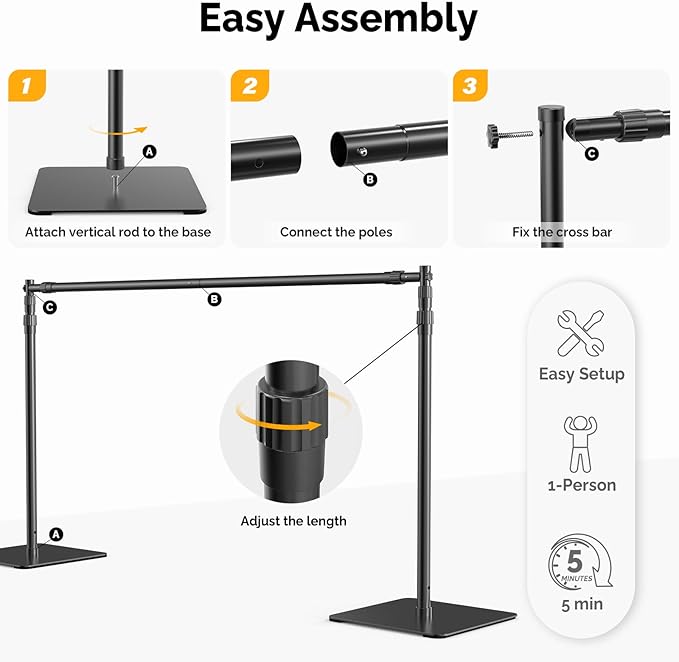 Easy Assembly

1
A
Attach vertical rod to the base

2
B
Connect the poles

3
C
Fix the cross bar

C
B
Adjust the length
A

Easy Setup

1-Person

5
MINUTES
5 min