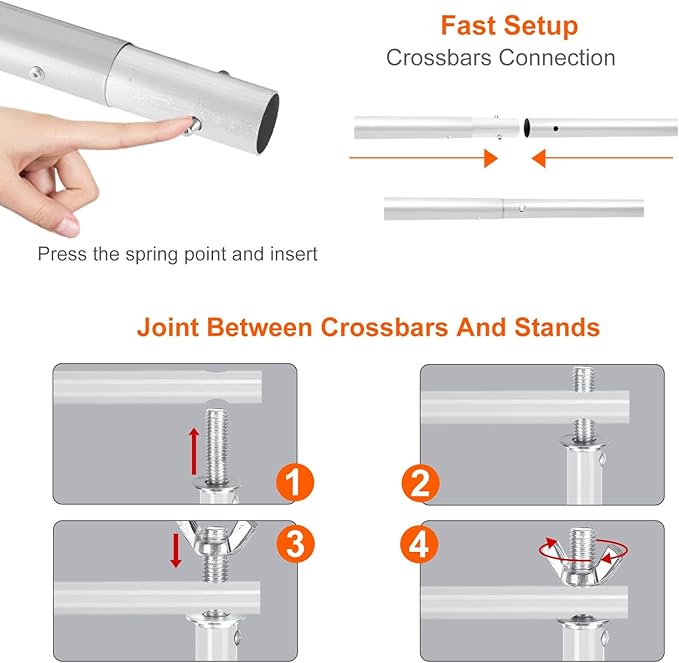 Fast Setup
Crossbars Connection

Press the spring point and insert

Joint Between Crossbars And Stands

1

2

3

4