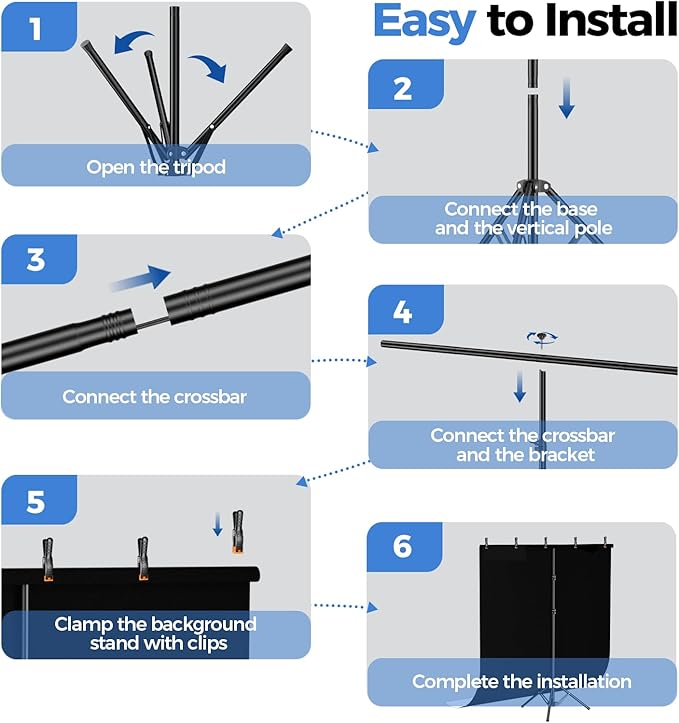 Easy to Install

1

Open the tripod

2

Connect the base and the vertical pole

3

Connect the crossbar

4

Connect the crossbar and the bracket

5

Clamp the background stand with clips

6

Complete the installation