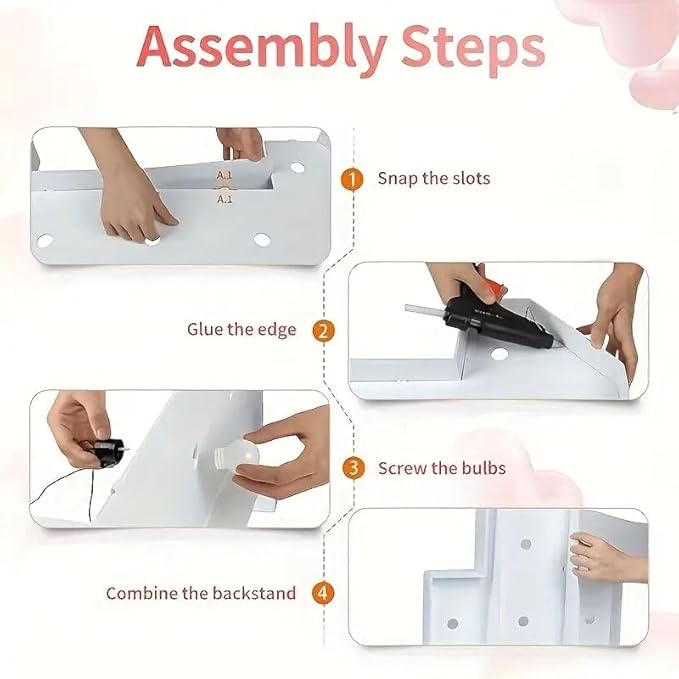 Assembly Steps

A.1
A.1

1 Snap the slots

Glue the edge 2

3 Screw the bulbs

Combine the backstand 4